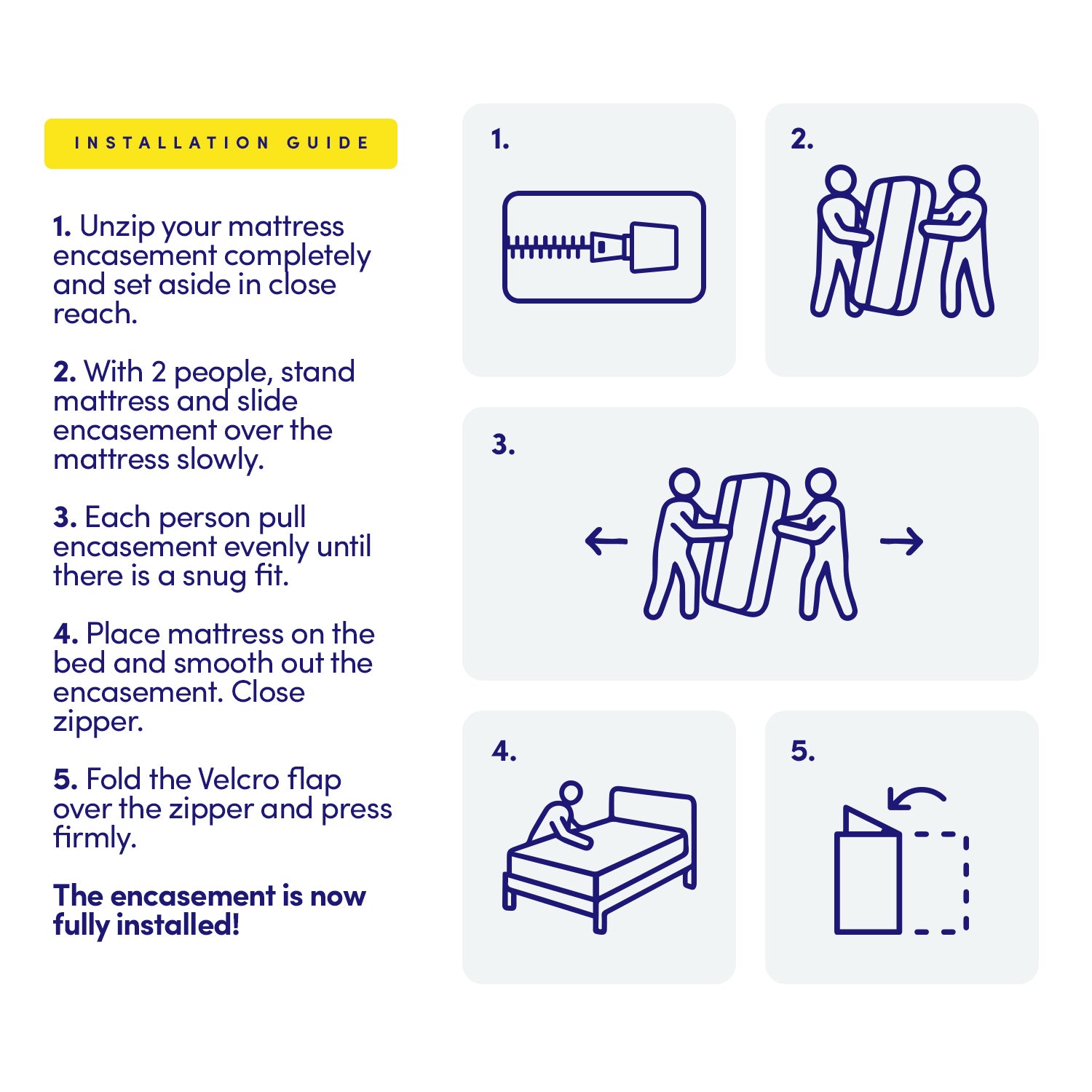 INSTALLATION GUIDE

1. Unzip your mattress encasement completely and set aside in close reach.

2. With 2 people, stand mattress and slide encasement over the mattress slowly.

3. Each person pull encasement evenly until there is a snug fit.

4. Place mattress on the bed and smooth out the encasement. Close zipper.

5. Fold the Velcro flap over the zipper and press firmly.

The encasement is now fully installed!

1.

2.

3.

4.

5.